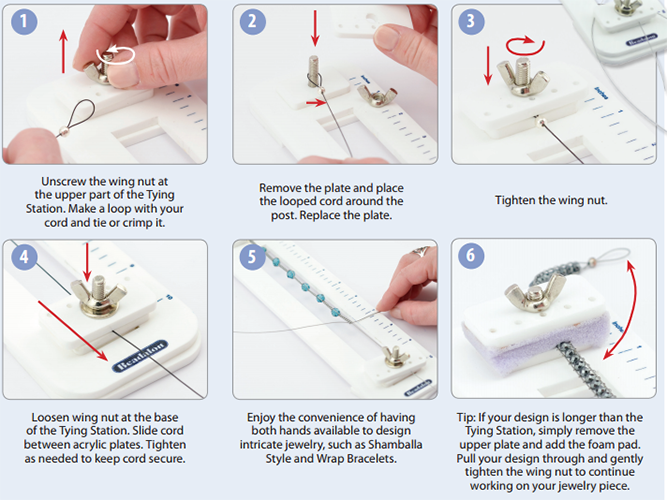 1

Unscrew the wing nut at the upper part of the Tying Station. Make a loop with your cord and tie or crimp it.

2

Remove the plate and place the looped cord around the post. Replace the plate.

3

Beadalon

Tighten the wing nut.

4

Beadalon

Loosen wing nut at the base of the Tying Station. Slide cord between acrylic plates. Tighten as needed to keep cord secure.

5

Beadalon

Enjoy the convenience of having both hands available to design intricate jewelry, such as Shamballa Style and Wrap Bracelets.

6

Tip: If your design is longer than the Tying Station, simply remove the upper plate and add the foam pad. Pull your design through and gently tighten the wing nut to continue working on your jewelry piece.